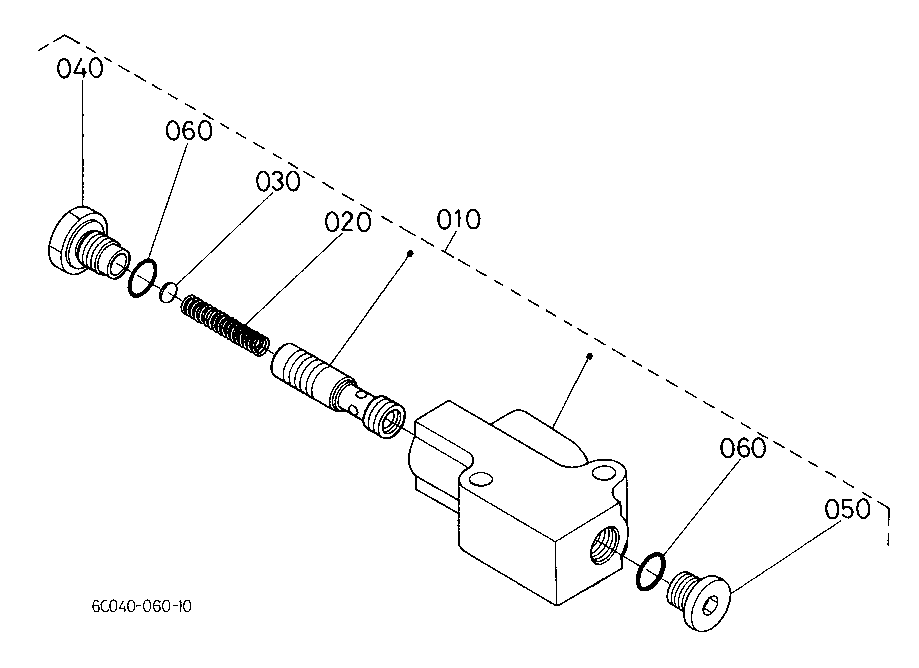 040
060
030
020
010
060
050
6C040-060-10